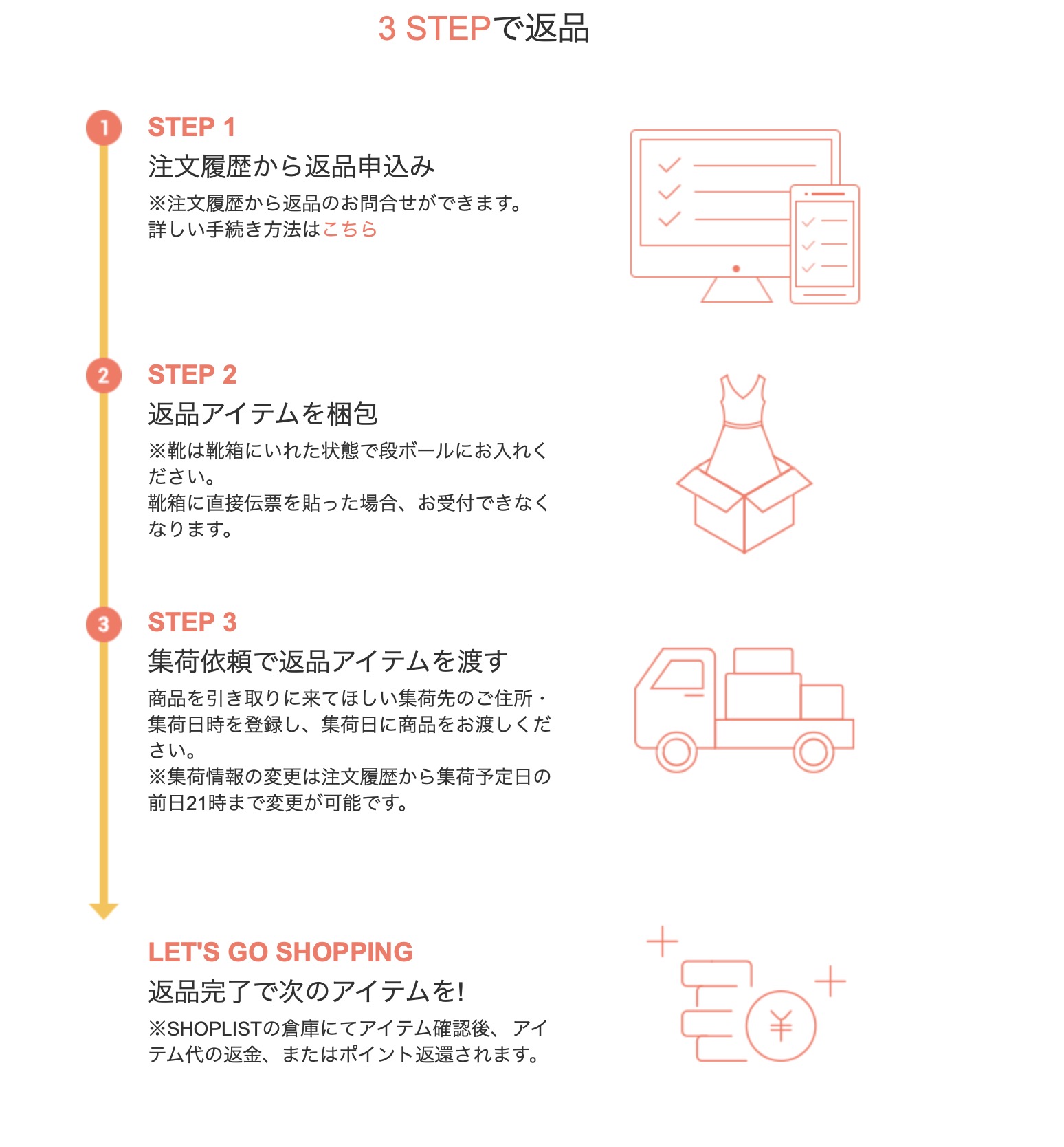 3 STEPで返品

1

STEP 1

注文履歴から返品申込み

※注文履歴から返品のお問合せができます。
詳しい手続き方法はこちら

2

STEP 2

返品アイテムを梱包

※靴は靴箱にいれた状態で段ボールにお入れください。
靴箱に直接伝票を貼った場合、お受付できなくなります。

3

STEP 3

集荷依頼で返品アイテムを渡す

商品を引き取りに来てほしい集荷先のご住所・集荷日時を登録し、集荷日に商品をお渡しください。
※集荷情報の変更は注文履歴から集荷予定日の前日21時まで変更が可能です。

LET'S GO SHOPPING

返品完了で次のアイテムを!

※SHOPLISTの倉庫にてアイテム確認後、アイテム代の返金、またはポイント返還されます。

¥